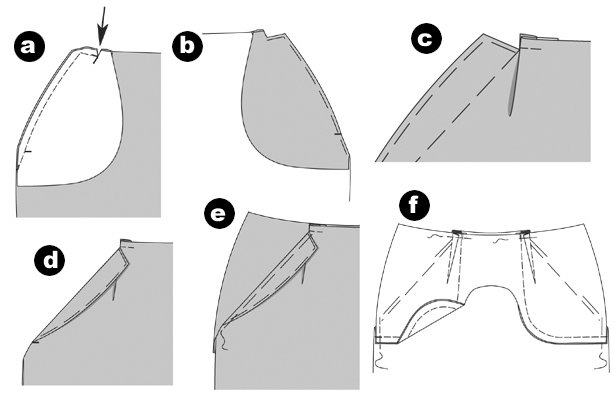 a
b
c
d
e
f