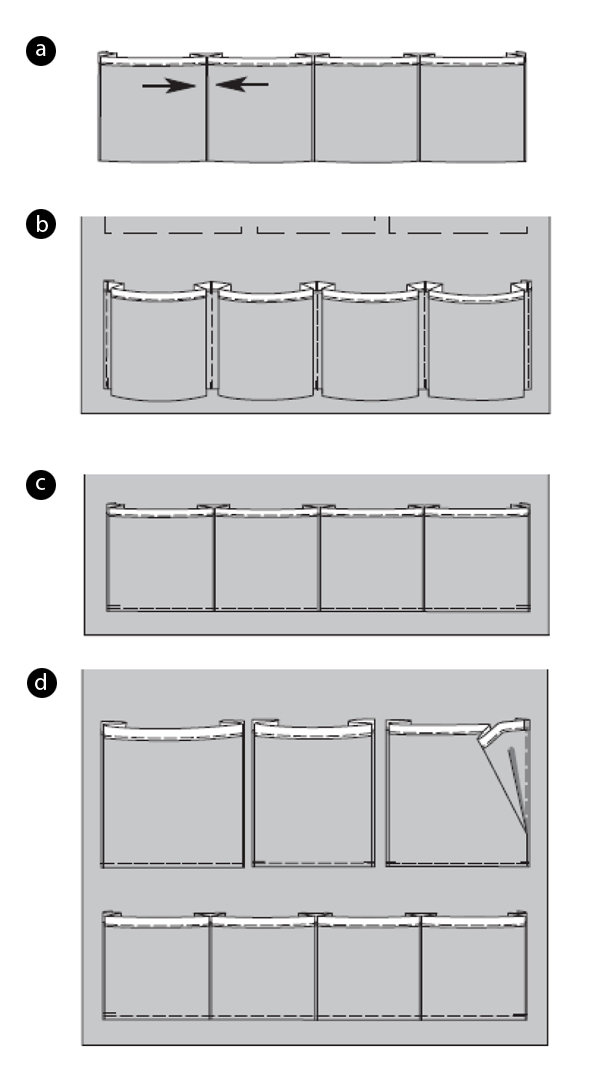 a

b

c

d